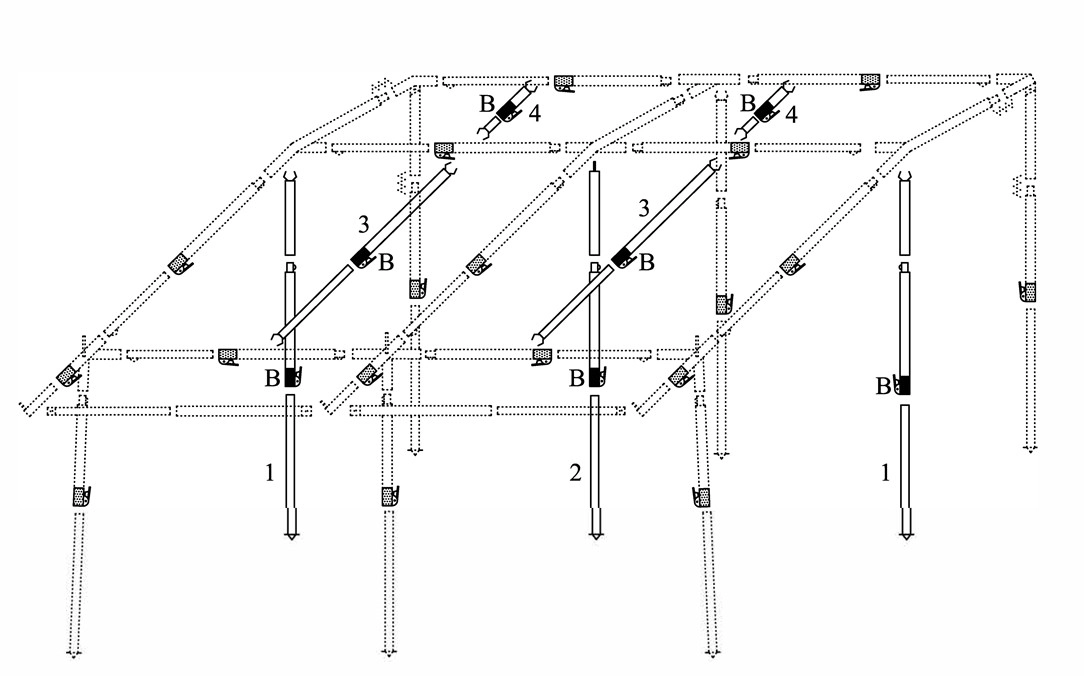 B 4
B 4
3
B
3
B
B
B
B
1
2
1